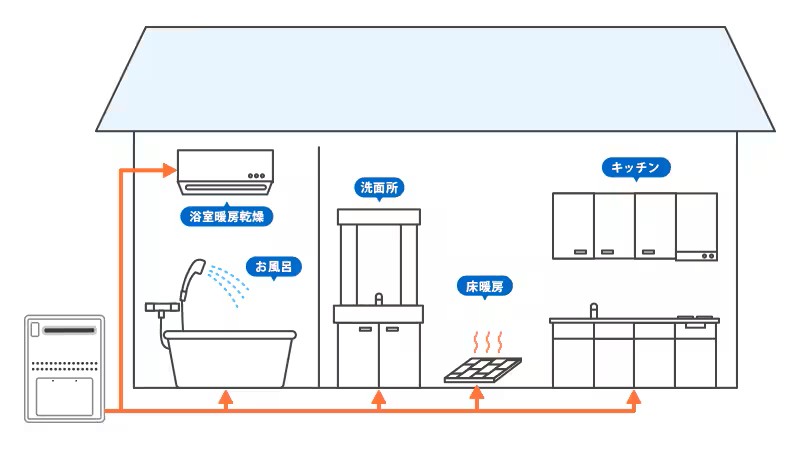 浴室暖房乾燥

お風呂

洗面所

床暖房

キッチン